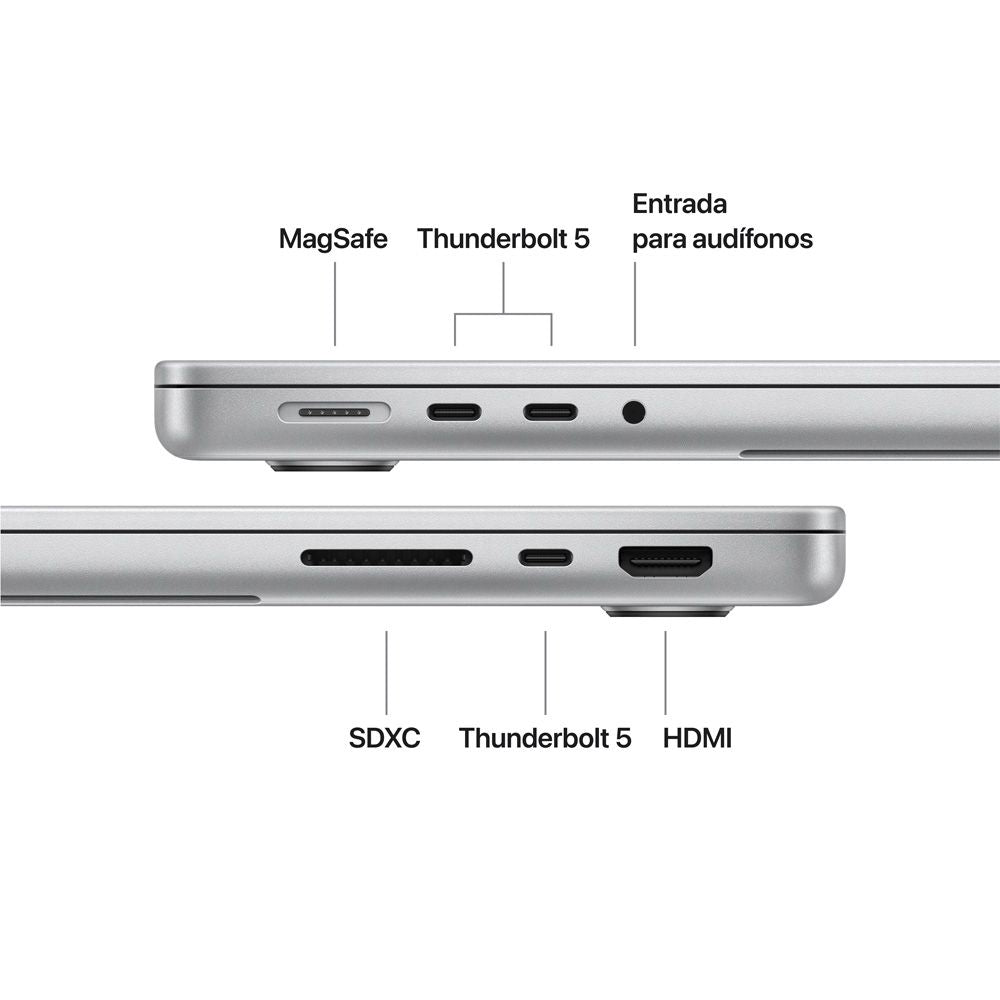 MagSafe

Thunderbolt 5

Entrada para audífonos

SDXC

Thunderbolt 5

HDMI